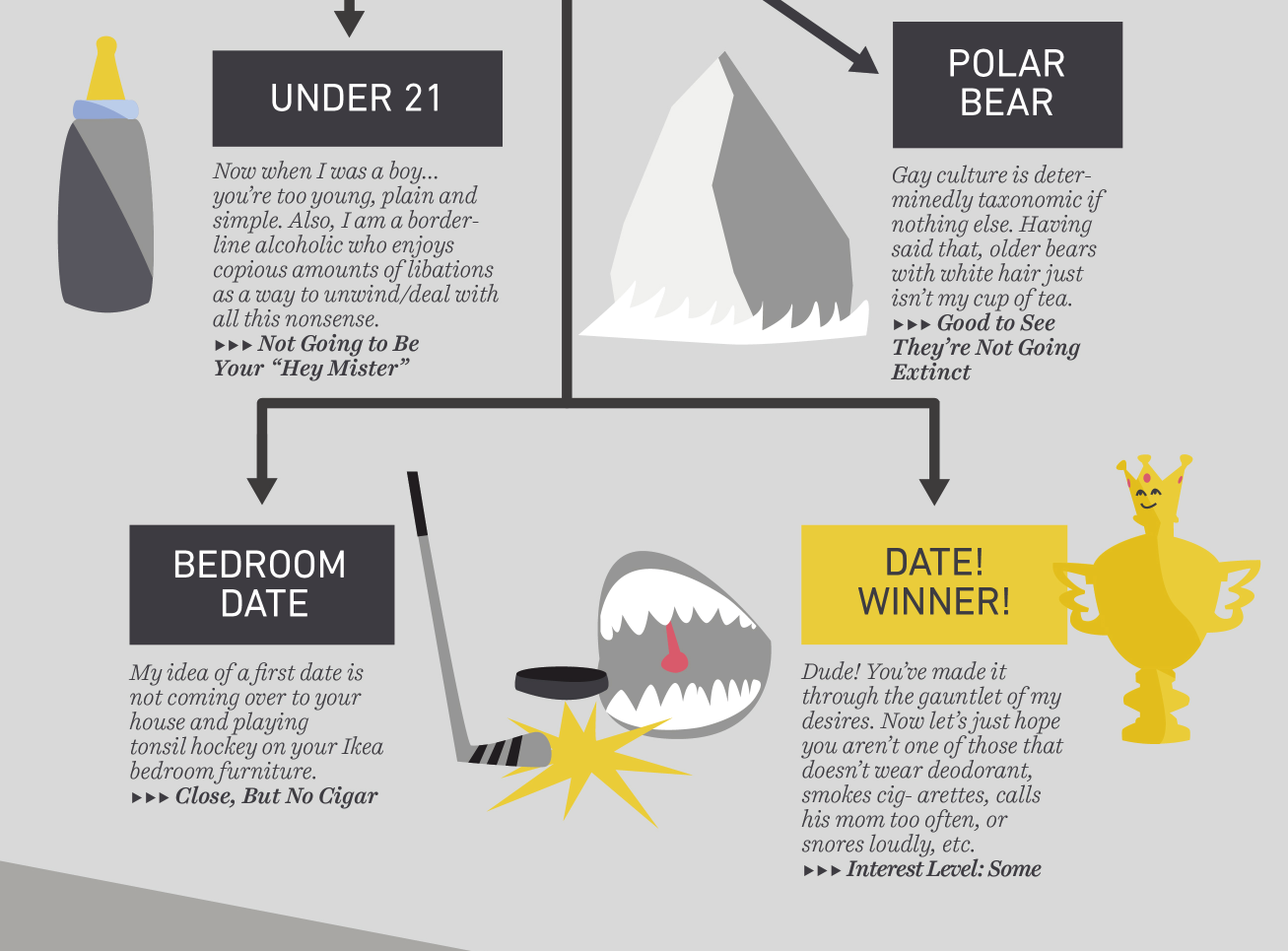 UNDER 21

Now when I was a boy... you're too young, plain and simple. Also, I am a borderline alcoholic who enjoys copious amounts of libations as a way to unwind/deal with all this nonsense.
▸▸▸ Not Going to Be Your "Hey Mister"

POLAR BEAR

Gay culture is determinedly taxonomic if nothing else. Having said that, older bears with white hair just isn't my cup of tea.
▸▸▸ Good to See They're Not Going Extinct

BEDROOM DATE

My idea of a first date is not coming over to your house and playing tonsil hockey on your Ikea bedroom furniture.
▸▸▸ Close, But No Cigar

DATE! WINNER!

Dude! You've made it through the gauntlet of my desires. Now let's just hope you aren't one of those that doesn't wear deodorant, smokes cig- arettes, calls his mom too often, or snores loudly, etc.
▸▸▸ Interest Level: Some